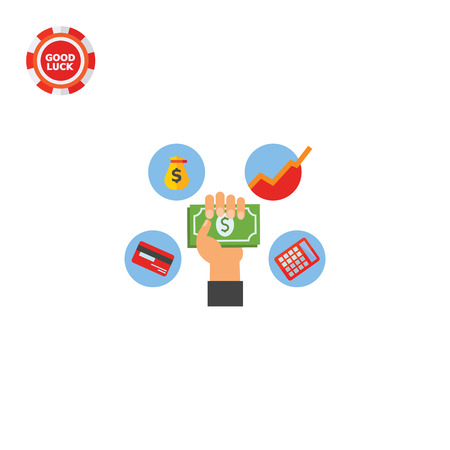 GOOD LUCK

$

$